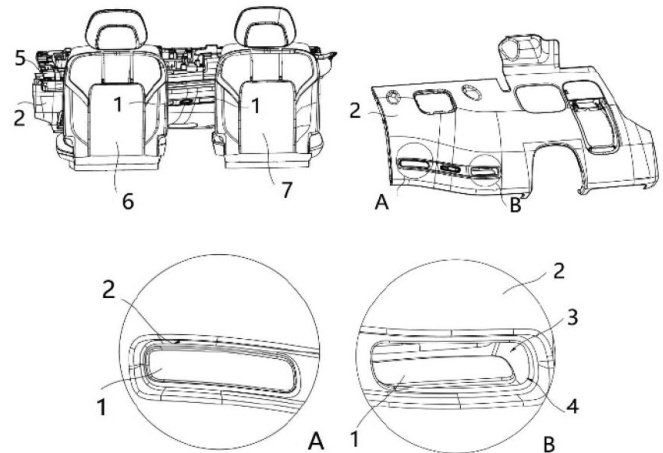 5
2
1
1
6
7
2
A
B
2
1
A
2
3
1
4
B