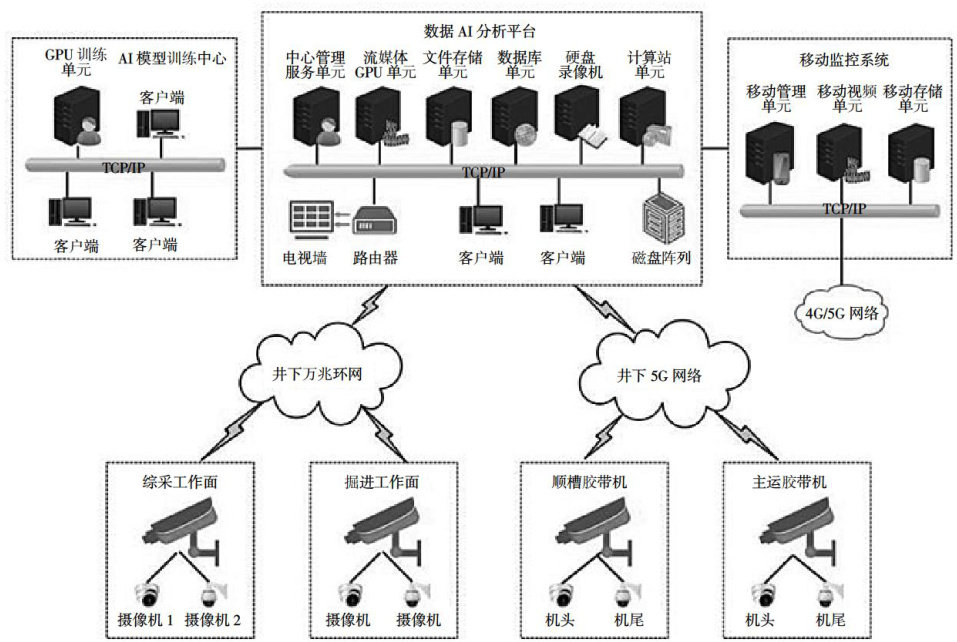 GPU 训练单元

AI 模型训练中心

客户端

TCP/IP

客户端

客户端

数据 AI 分析平台

中心管理服务单元

流媒体 GPU 单元

文件存储单元

数据库单元

硬盘录像机

计算站单元

TCP/IP

电视墙

路由器

客户端

客户端

磁盘阵列

移动监控系统

移动管理单元

移动视频单元

移动存储单元

TCP/IP

4G/5G 网络

井下万兆环网

井下 5G 网络

综采工作面

摄像机 1

摄像机 2

掘进工作面

摄像机

摄像机

顺槽胶带机

机头

机尾

主运胶带机

机头

机尾