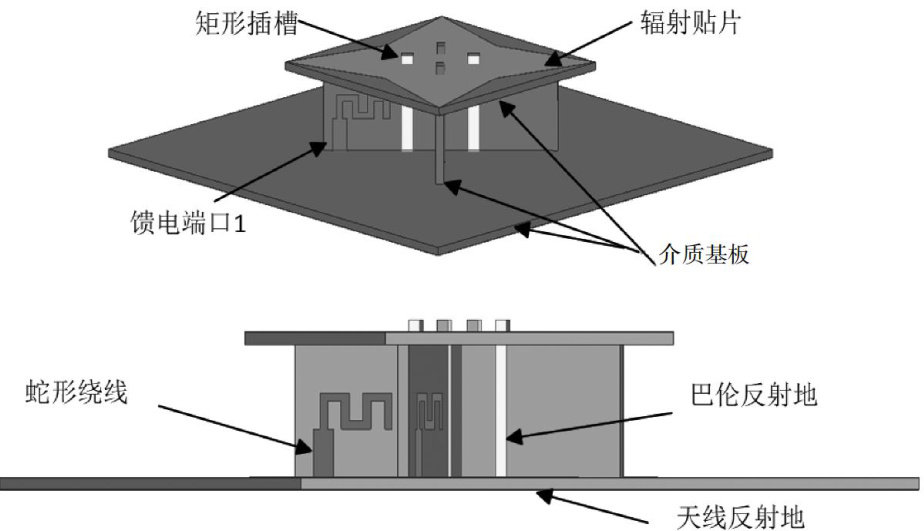 矩形插槽

辐射贴片

馈电端口1

介质基板

蛇形绕线

巴伦反射地

天线反射地