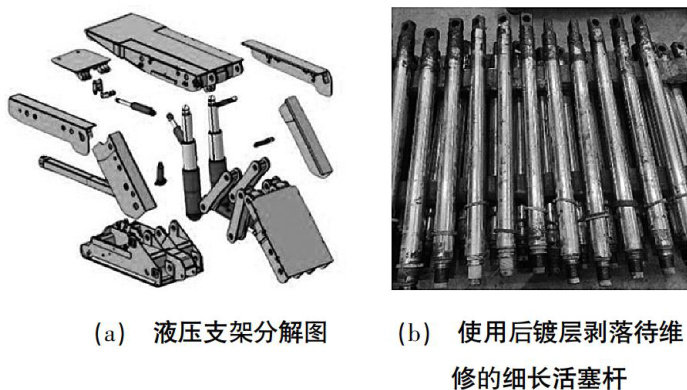 (a) 液压支架分解图

(b) 使用后镀层剥落待维修的细长活塞杆