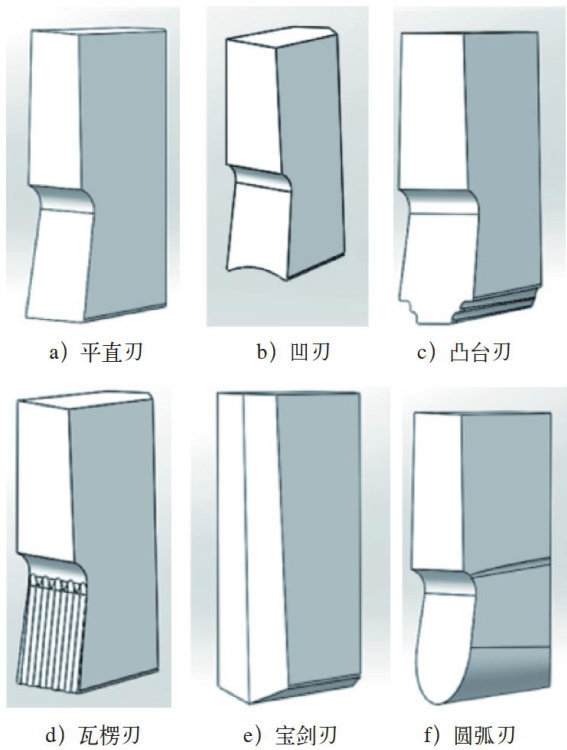 a）平直刃

b）凹刃

c）凸台刃

d）瓦楞刃

e）宝剑刃

f）圆弧刃