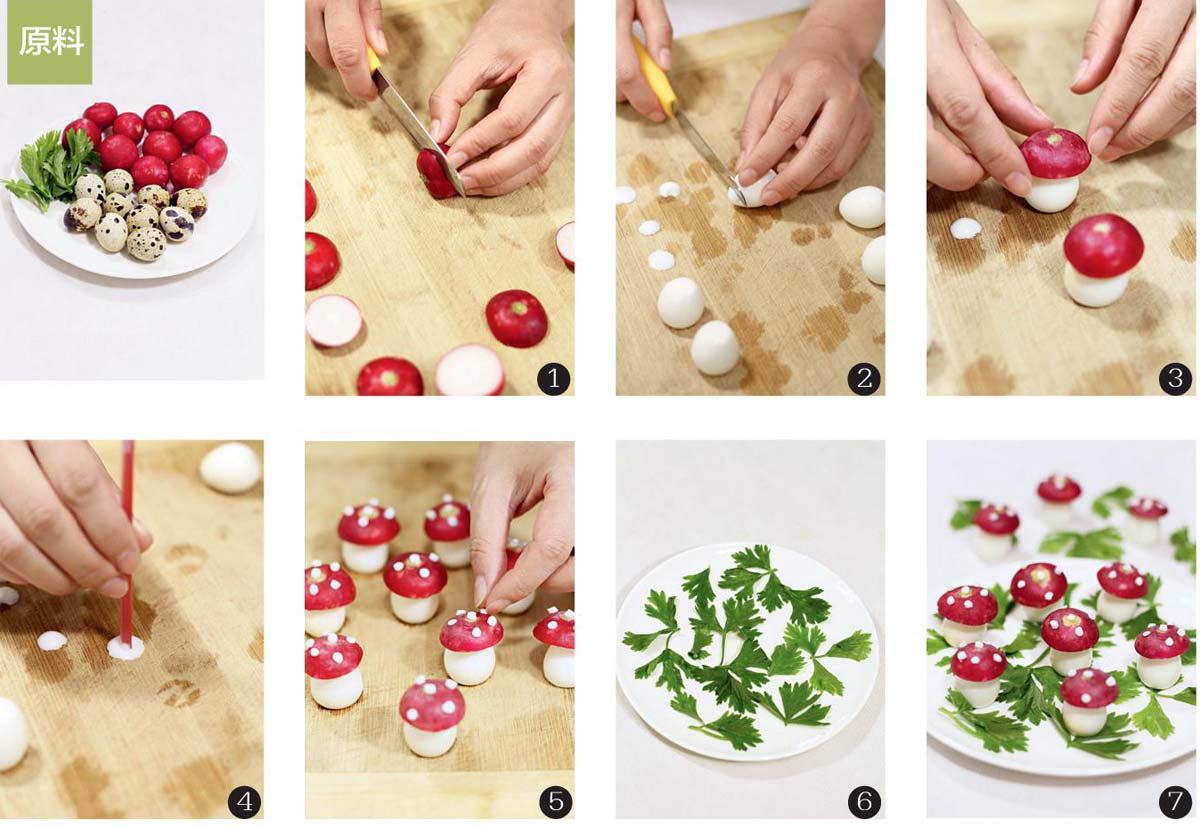 原料

1

2

3

4

5

6

7