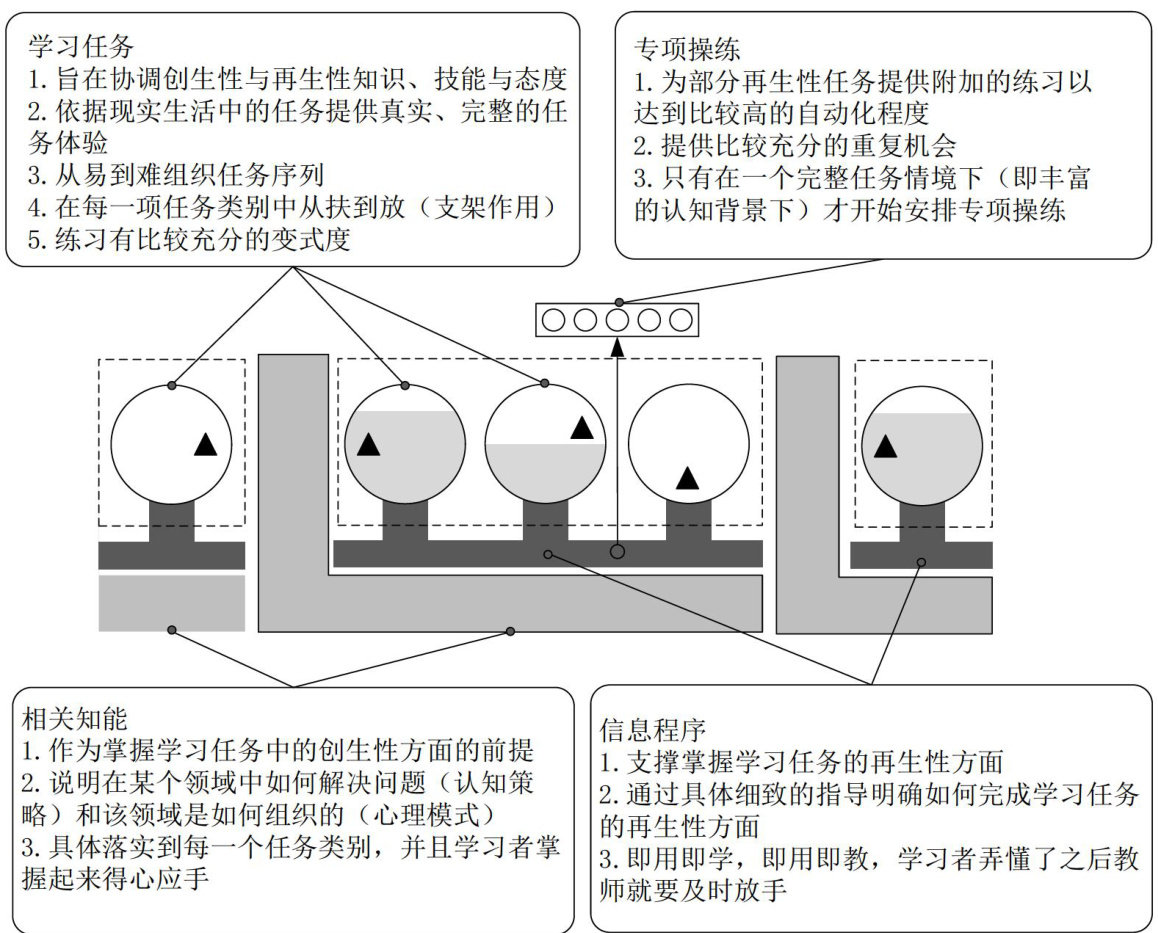 学习任务
1. 旨在协调创生性与再生性知识、技能与态度
2. 依据现实生活中的任务提供真实、完整的任务体验
3. 从易到难组织任务序列
4. 在每一项任务类别中从扶到放（支架作用）
5. 练习有比较充分的变式度

专项操练
1. 为部分再生性任务提供附加的练习以达到比较高的自动化程度
2. 提供比较充分的重复机会
3. 只有在一个完整任务情境下（即丰富的认知背景下）才开始安排专项操练

相关知能
1. 作为掌握学习任务中的创生性方面的前提
2. 说明在某个领域中如何解决问题（认知策略）和该领域是如何组织的（心理模式）
3. 具体落实到每一个任务类别，并且学习者掌握起来得心应手

信息程序
1. 支撑掌握学习任务的再生性方面
2. 通过具体细致的指导明确如何完成学习任务的再生性方面
3. 即用即学，即用即教，学习者弄懂了之后教师就要及时放手