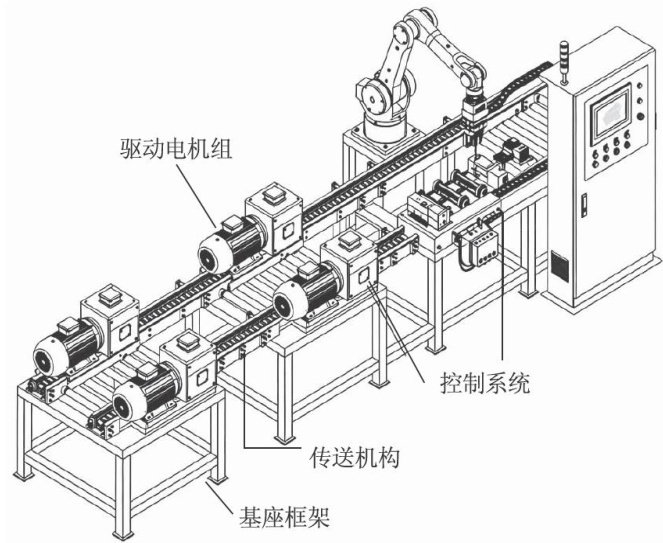 驱动电机组

控制系统

传送机构

基座框架