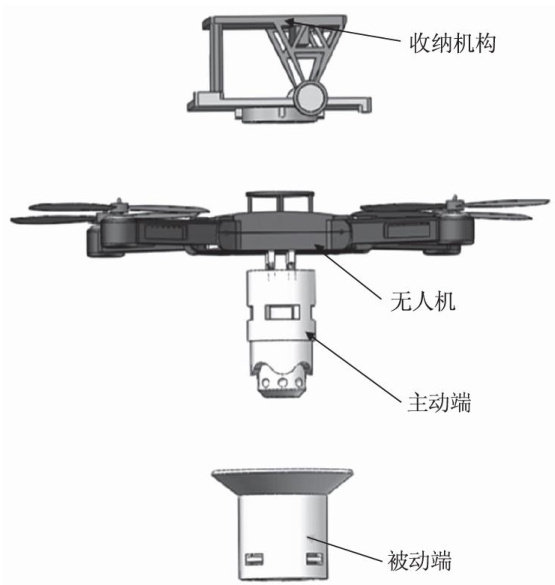 收纳机构

无人机

主动端

被动端