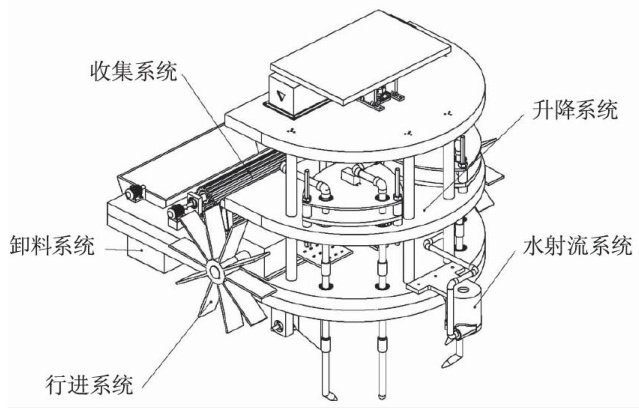 收集系统

升降系统

卸料系统

水射流系统

行进系统