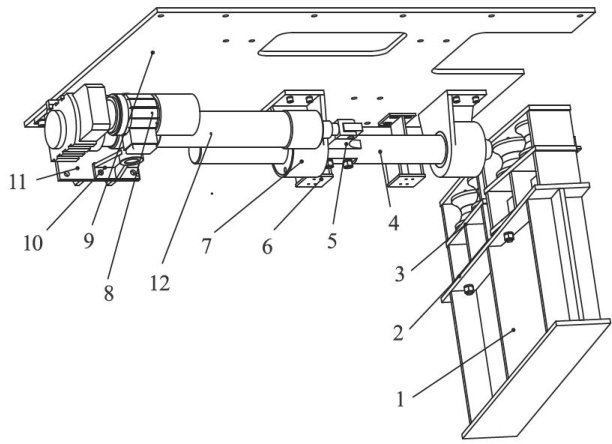 11
10
9
8
12
7
6
5
4
3
2
1