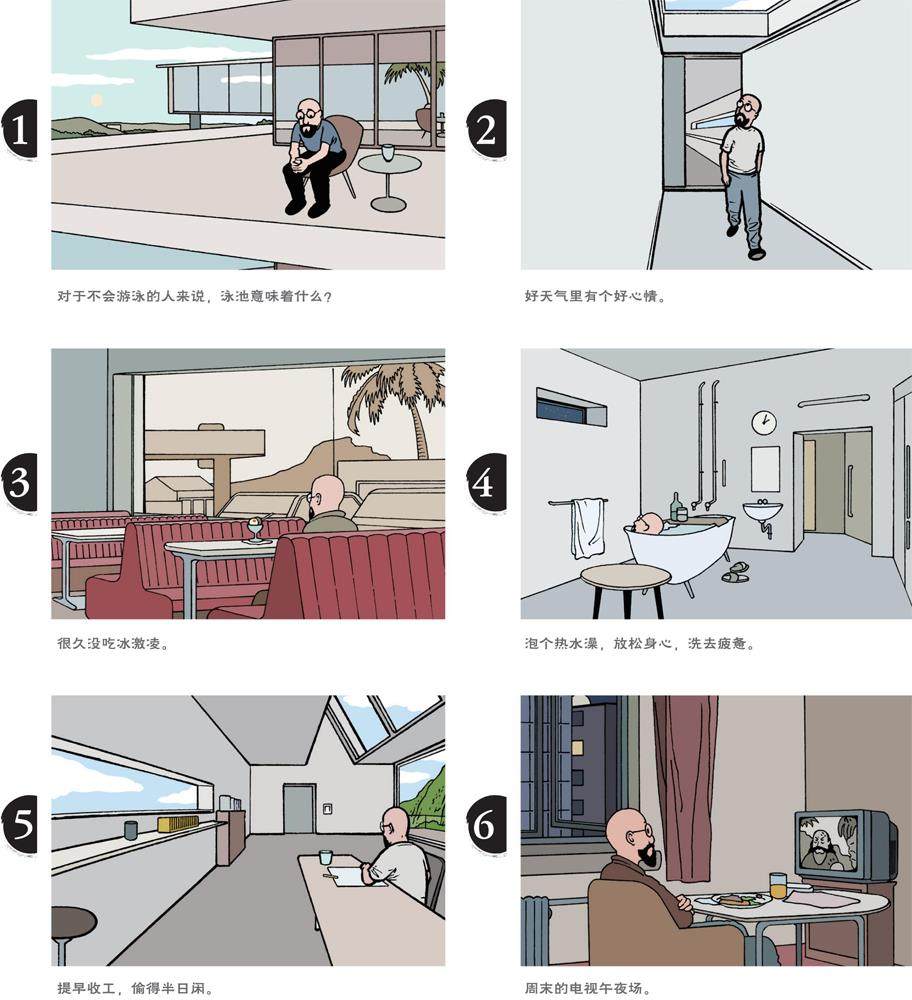 1

对于不会游泳的人来说，泳池意味着什么？

2

好天气里有个好心情。

3

很久没吃冰激凌。

4

泡个热水澡，放松身心，洗去疲惫。

5

提早收工，偷得半日闲。

6

周末的电视午夜场。