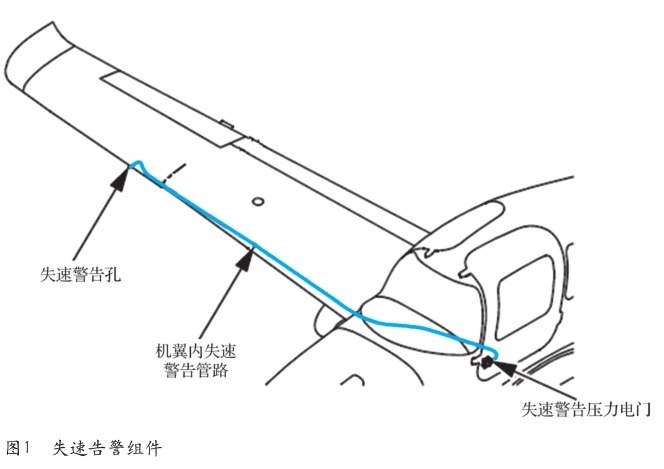 失速警告孔

机翼内失速警告管路

失速警告压力电门

图1　失速告警组件