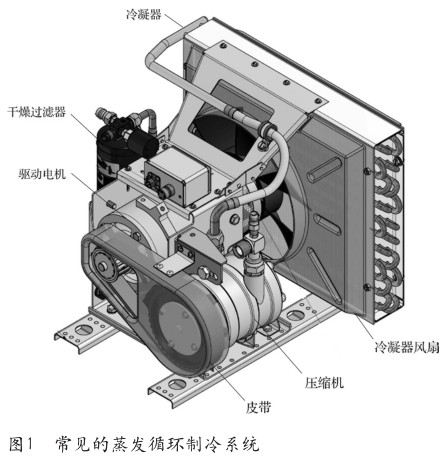 冷凝器

干燥过滤器

驱动电机

冷凝器风扇

压缩机

皮带

图1 常见的蒸发循环制冷系统