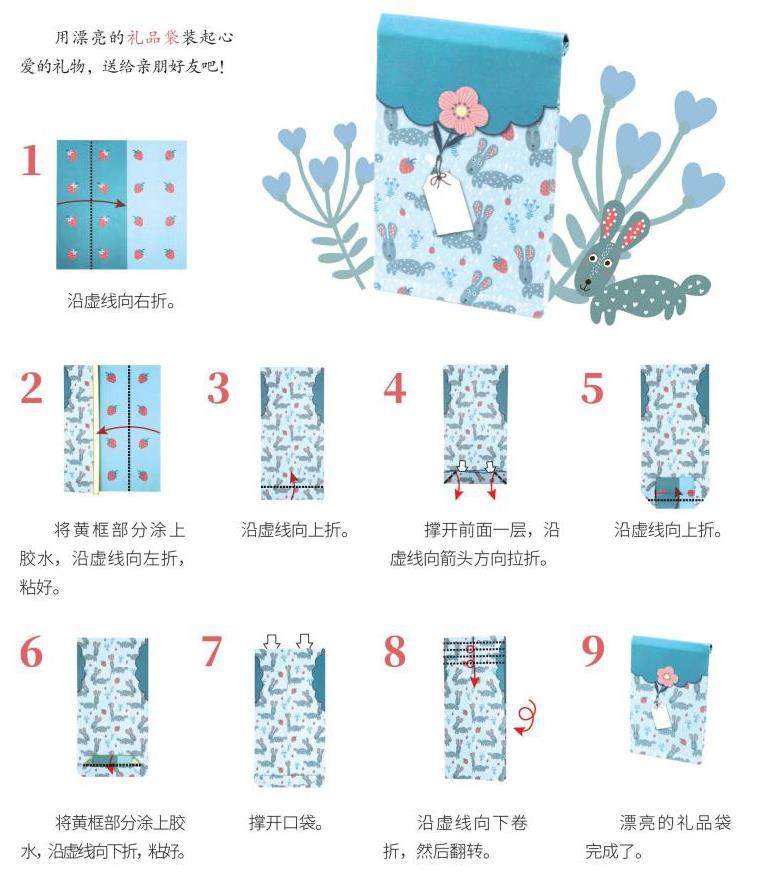 用漂亮的礼品袋装起心爱的礼物，送给亲朋好友吧！

1

沿虚线向右折。

2

将黄框部分涂上胶水，沿虚线向左折，粘好。

3

沿虚线向上折。

4

撑开前面一层，沿虚线向箭头方向拉折。

5

沿虚线向上折。

6

将黄框部分涂上胶水，沿虚线向下折，粘好。

7

撑开口袋。

8

沿虚线向下卷折，然后翻转。

9

漂亮的礼品袋完成了。