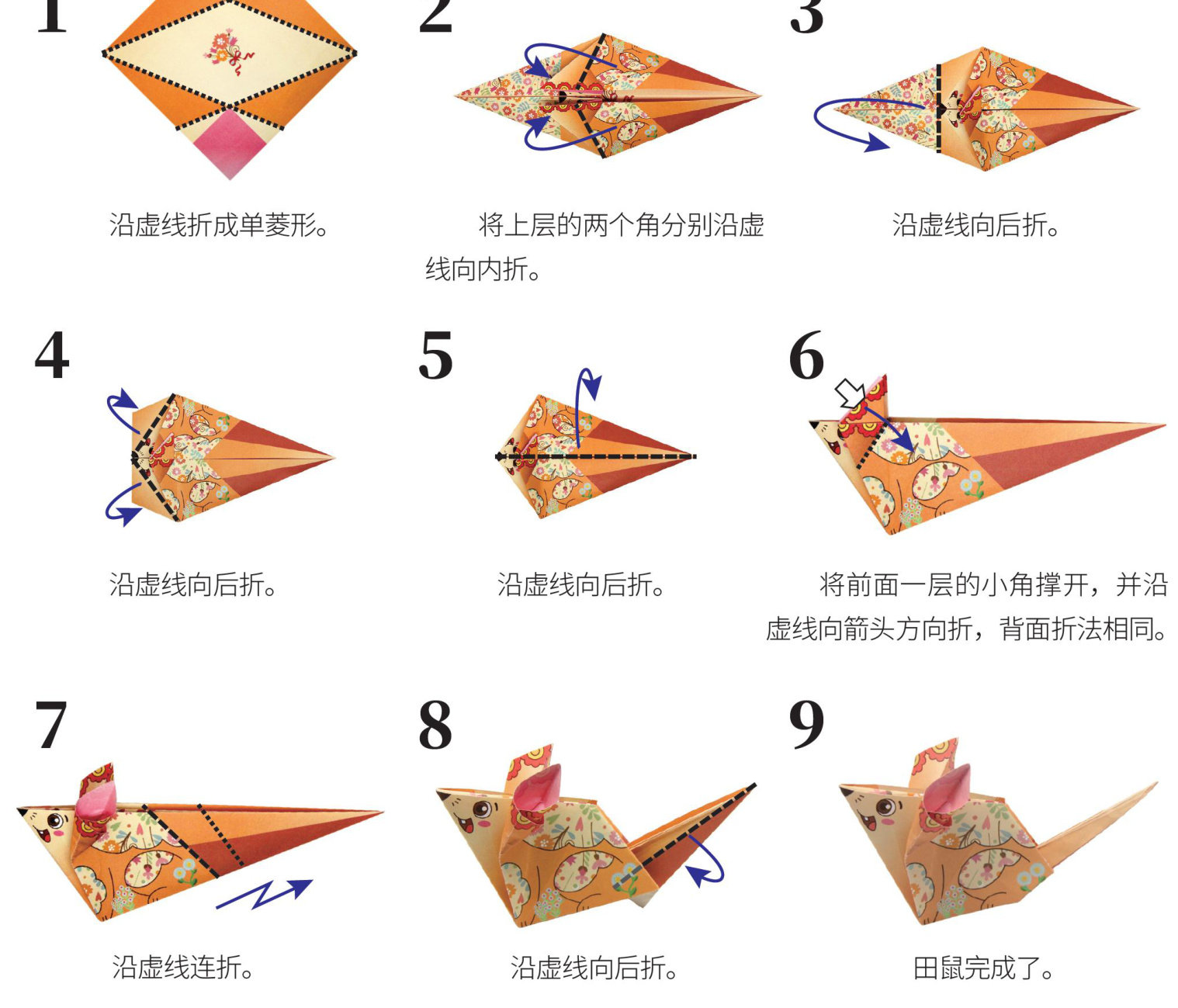 1

沿虚线折成单菱形。

2

将上层的两个角分别沿虚线向内折。

3

沿虚线向后折。

4

沿虚线向后折。

5

沿虚线向后折。

6

将前面一层的小角撑开，并沿虚线向箭头方向折，背面折法相同。

7

沿虚线连折。

8

沿虚线向后折。

9

田鼠完成了。