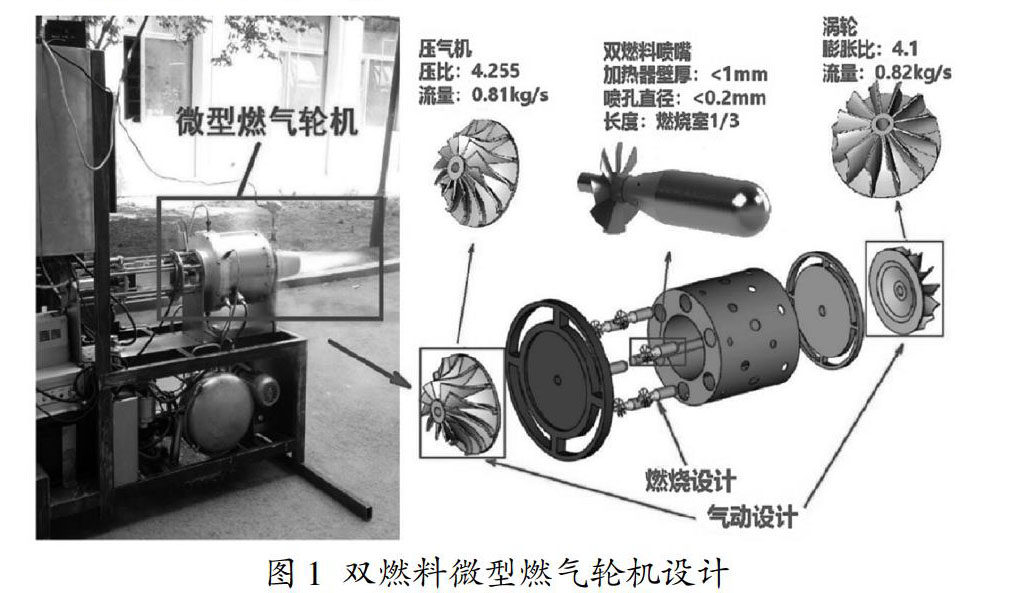 微型燃气轮机

压气机
压比：4.255
流量：0.81kg/s

双燃料喷嘴
加热器壁厚：<1mm
喷孔直径：<0.2mm
长度：燃烧室1/3

涡轮
膨胀比：4.1
流量：0.82kg/s

燃烧设计

气动设计

图 1 双燃料微型燃气轮机设计