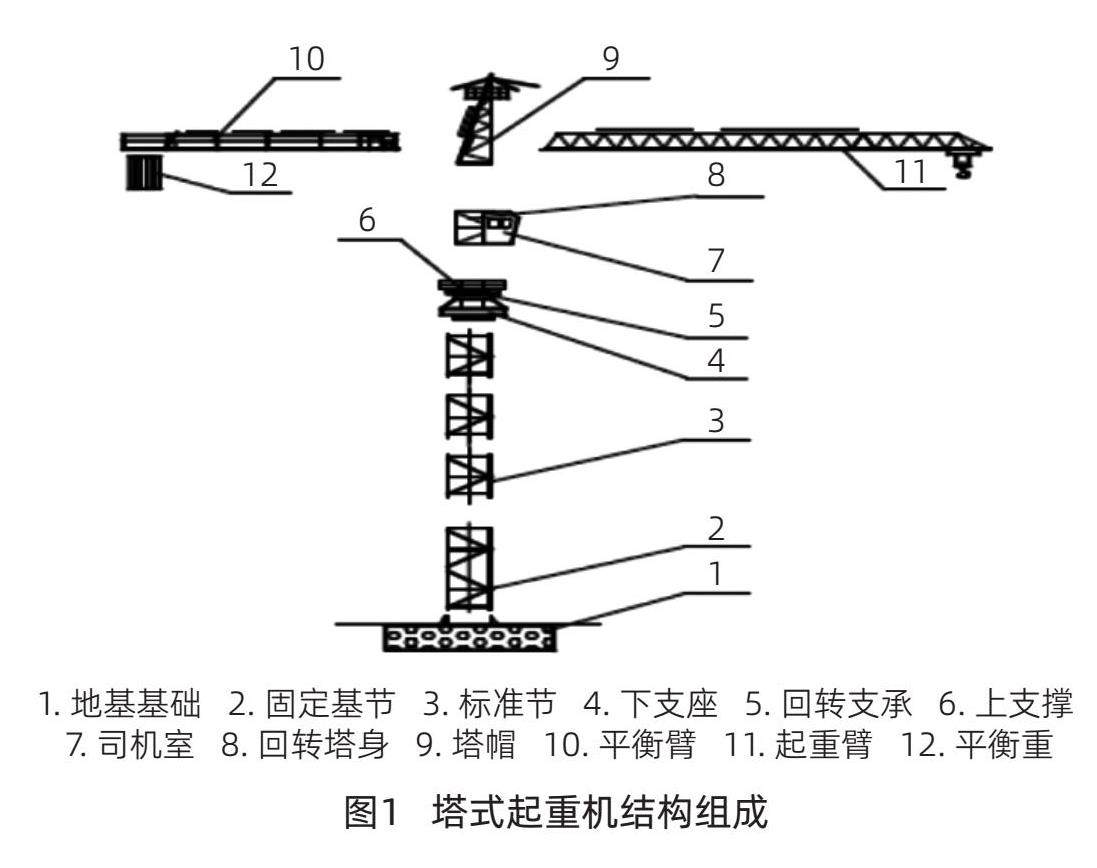 10
9
12
11
8
6
7
5
4
3
2
1

1. 地基基础 2. 固定基节 3. 标准节 4. 下支座 5. 回转支承 6. 上支撑 7. 司机室 8. 回转塔身 9. 塔帽 10. 平衡臂 11. 起重臂 12. 平衡重

图1 塔式起重机结构组成