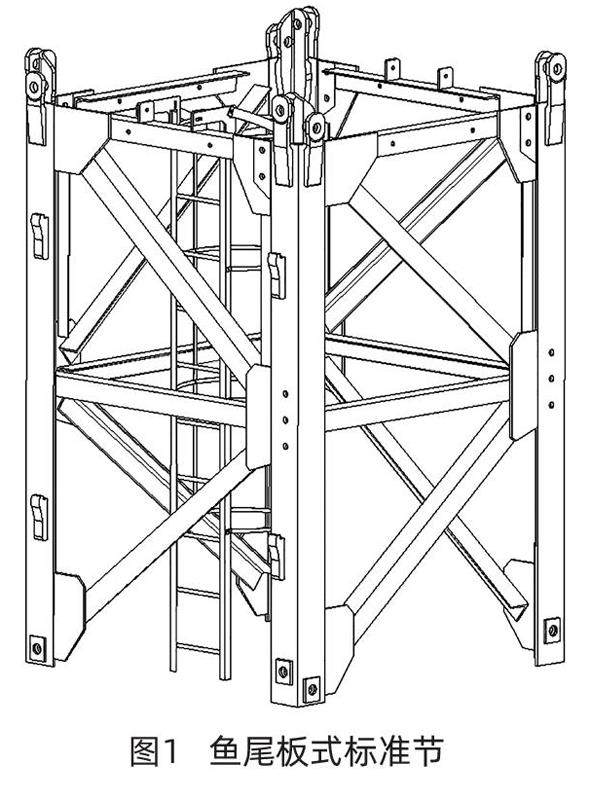 图1　鱼尾板式标准节