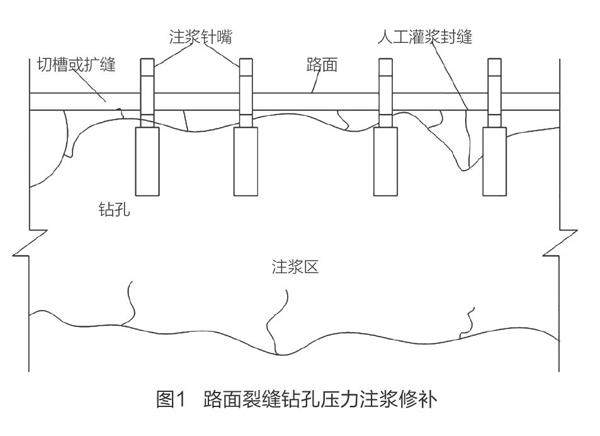 注浆针嘴
人工灌浆封缝
切槽或扩缝
路面
钻孔
注浆区

图1　路面裂缝钻孔压力注浆修补