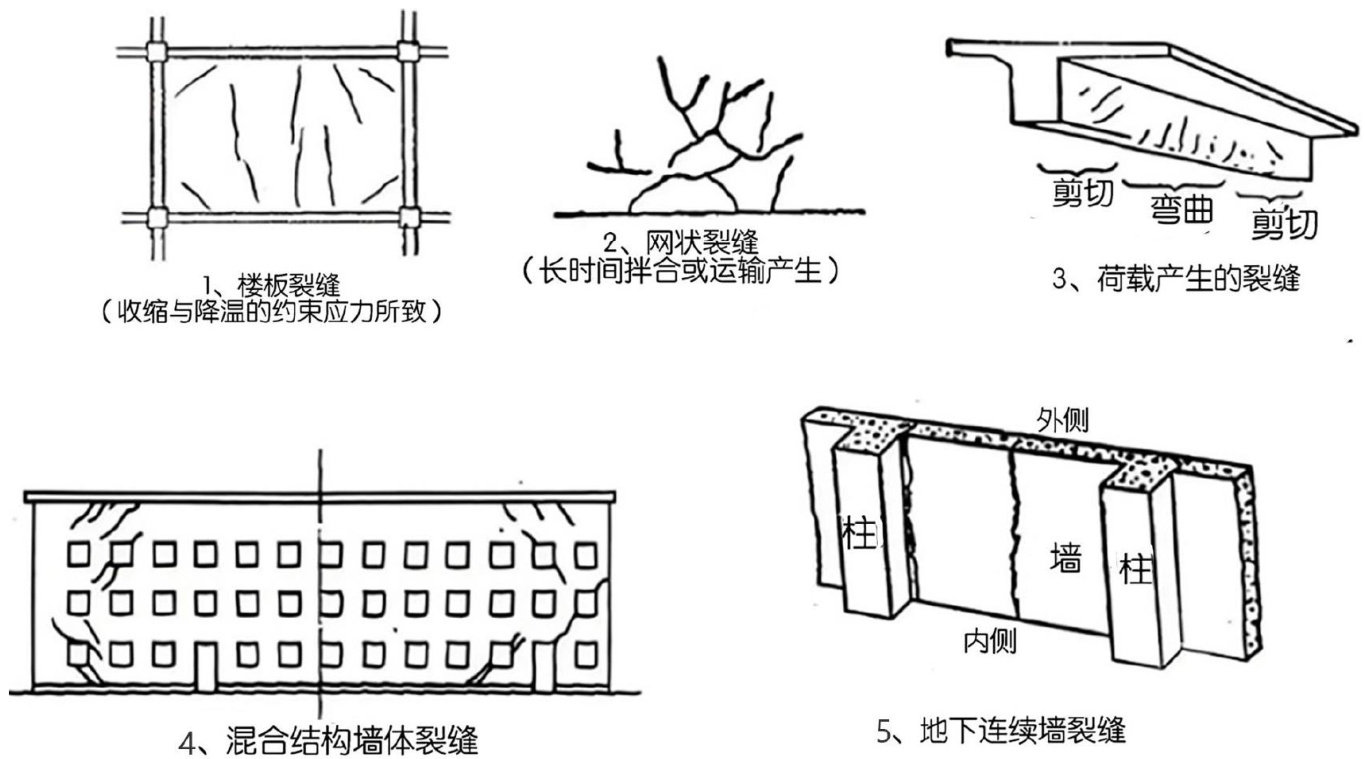 1、楼板裂缝
（收缩与降温的约束应力所致）

2、网状裂缝
（长时间拌合或运输产生）

剪切 弯曲 剪切

3、荷载产生的裂缝

4、混合结构墙体裂缝

外侧
柱
墙
柱
内侧

5、地下连续墙裂缝