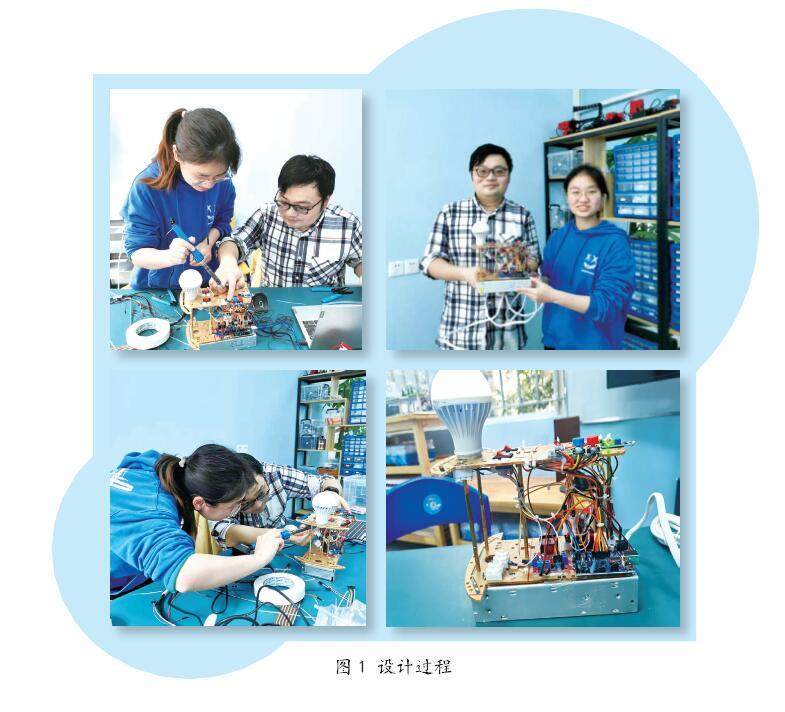 图 1 设计过程