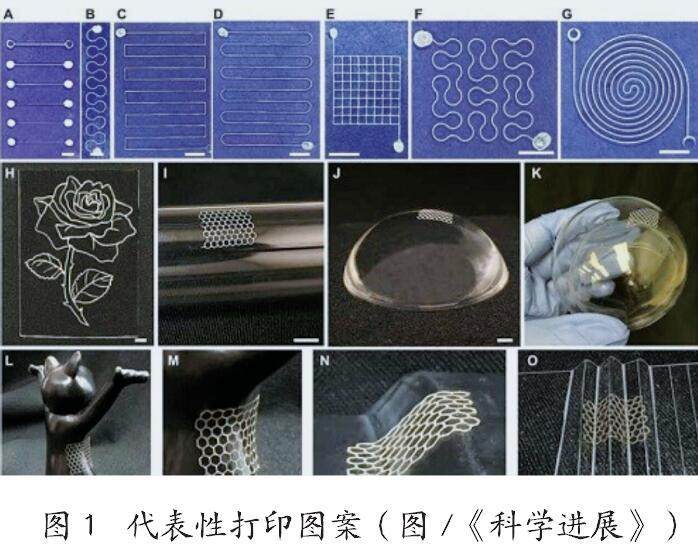 A B C D E F G

H I J K

L M N O

图 1　代表性打印图案（图 /《科学进展》）