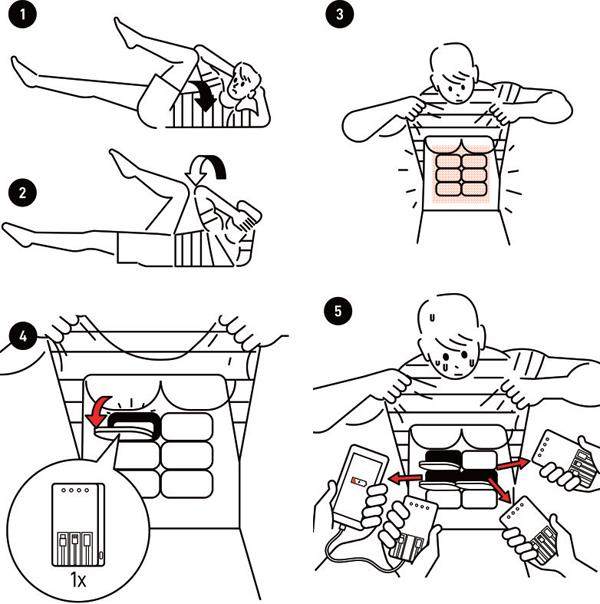 1

2

3

4

1x

5