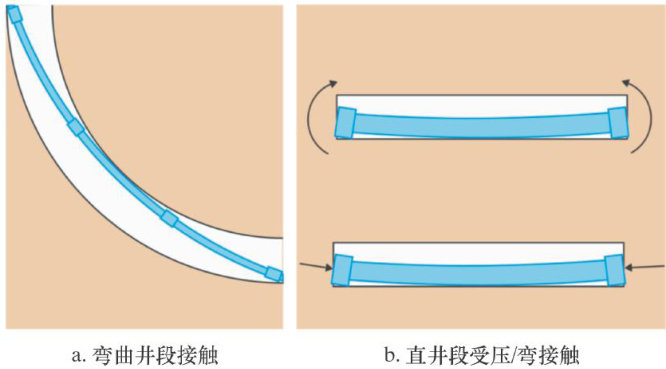 a. 弯曲井段接触

b. 直井段受压/弯接触