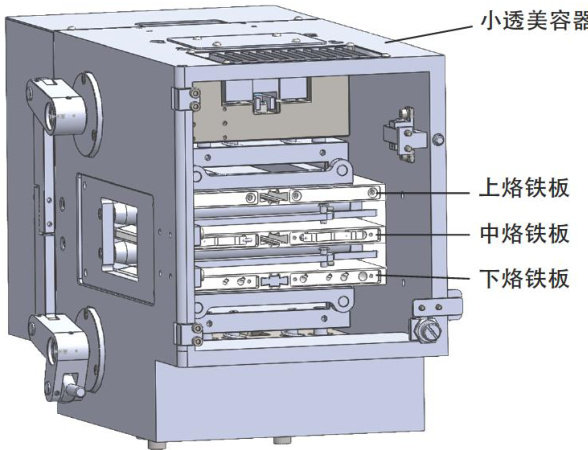 小透美容器

上烙铁板

中烙铁板

下烙铁板