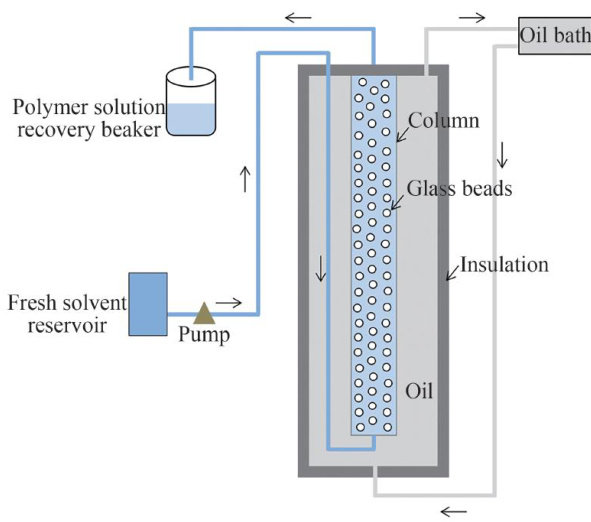 Oil bath

Polymer solution recovery beaker

Column

Glass beads

Insulation

Fresh solvent reservoir

Pump

Oil