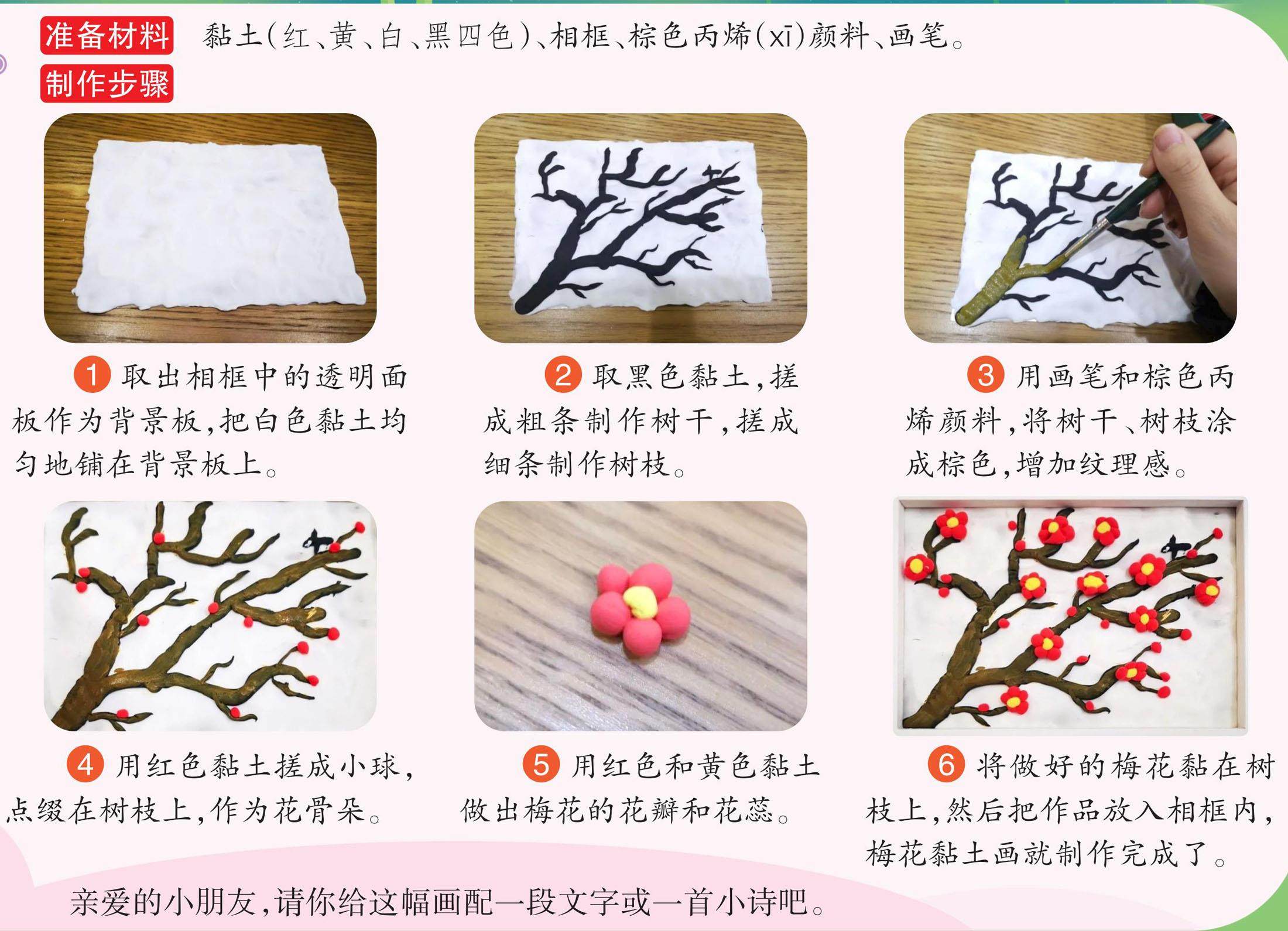 准备材料 黏土(红、黄、白、黑四色)、相框、棕色丙烯(xī)颜料、画笔。

制作步骤

1 取出相框中的透明面板作为背景板,把白色黏土均匀地铺在背景板上。

2 取黑色黏土,搓成粗条制作树干,搓成细条制作树枝。

3 用画笔和棕色丙烯颜料,将树干、树枝涂成棕色,增加纹理感。

4 用红色黏土搓成小球,点缀在树枝上,作为花骨朵。

5 用红色和黄色黏土做出梅花的花瓣和花蕊。

6 将做好的梅花黏在树枝上,然后把作品放入相框内,梅花黏土画就制作完成了。

亲爱的小朋友,请你给这幅画配一段文字或一首小诗吧。