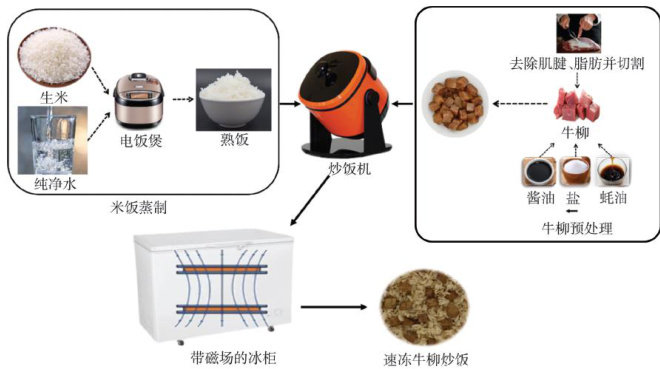 生米
纯净水
电饭煲
熟饭
米饭蒸制
炒饭机
去除肌腱、脂肪并切割
牛柳
酱油
盐
蚝油
牛柳预处理
带磁场的冰柜
速冻牛柳炒饭