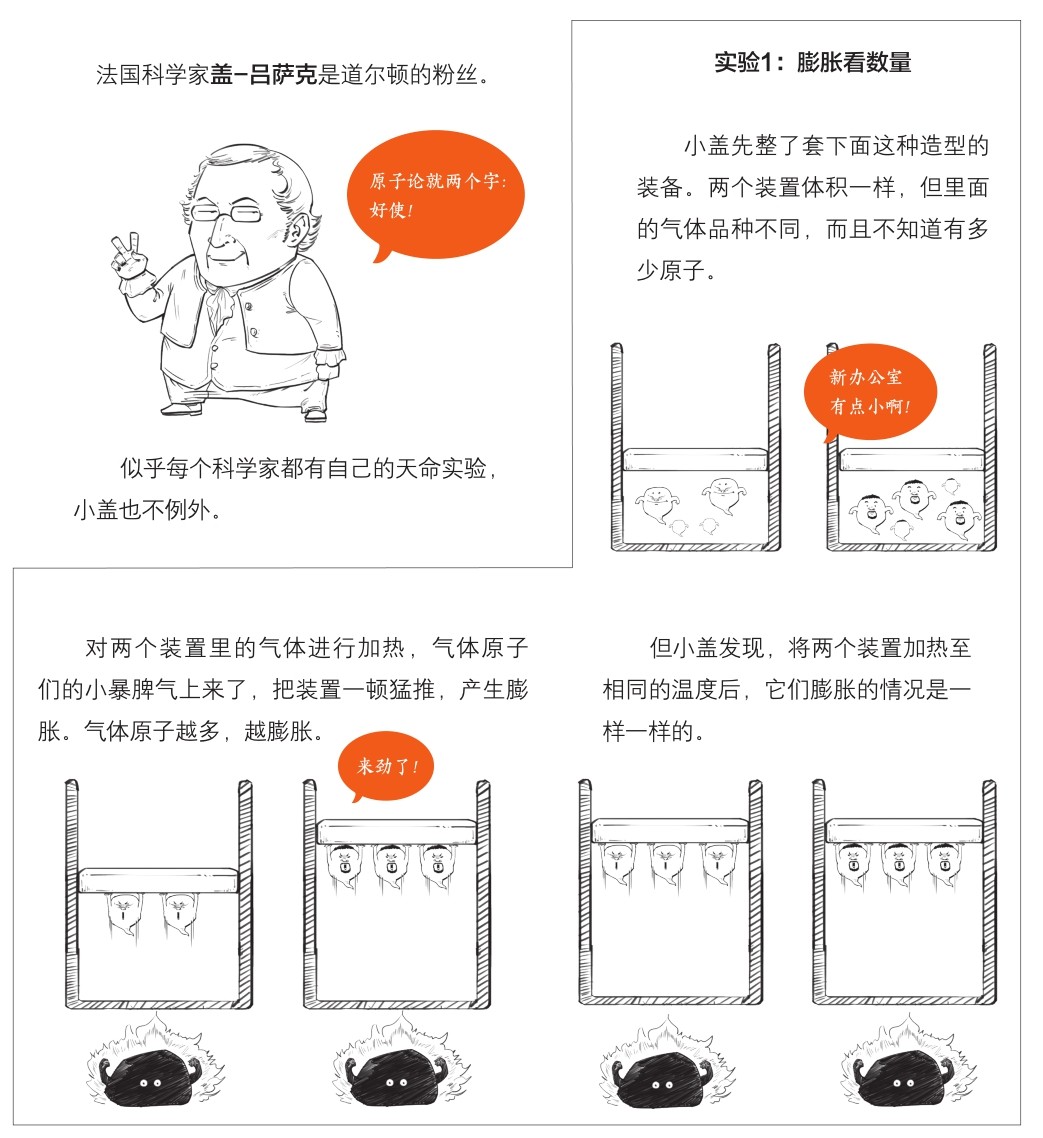 法国科学家盖-吕萨克是道尔顿的粉丝。

原子论就两个字：好使！

似乎每个科学家都有自己的天命实验，小盖也不例外。

实验1：膨胀看数量

小盖先整了套下面这种造型的装备。两个装置体积一样，但里面的气体品种不同，而且不知道有多少原子。

新办公室有点小啊！

对两个装置里的气体进行加热，气体原子们的小暴脾气上来了，把装置一顿猛推，产生膨胀。气体原子越多，越膨胀。

来劲了！

但小盖发现，将两个装置加热至相同的温度后，它们膨胀的情况是一样一样的。