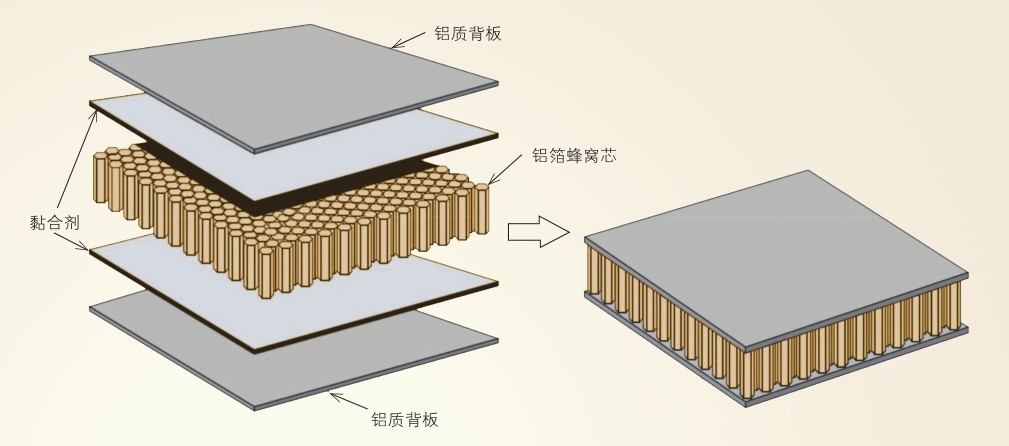 铝质背板

铝箔蜂窝芯

黏合剂

铝质背板