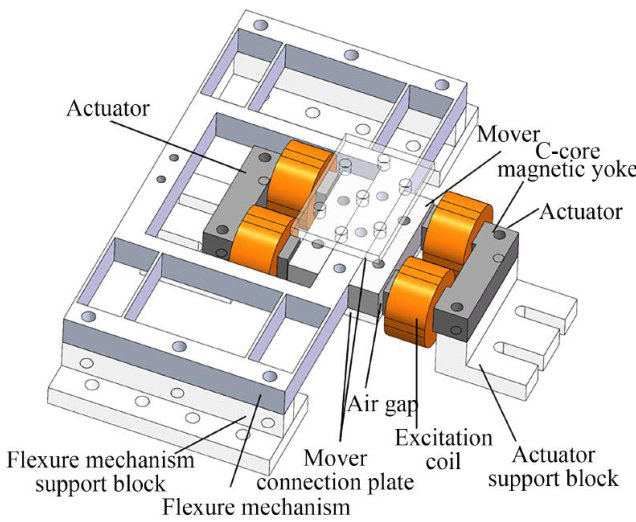 Actuator

Mover

C-core magnetic yoke

Actuator

Air gap

Excitation coil

Actuator support block

Mover connection plate

Flexure mechanism support block

Flexure mechanism