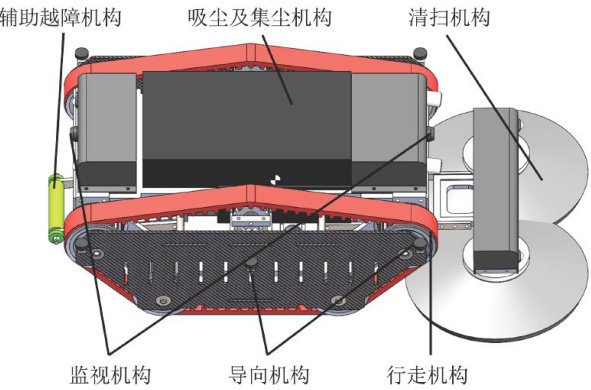 辅助越障机构
吸尘及集尘机构
清扫机构
监视机构
导向机构
行走机构