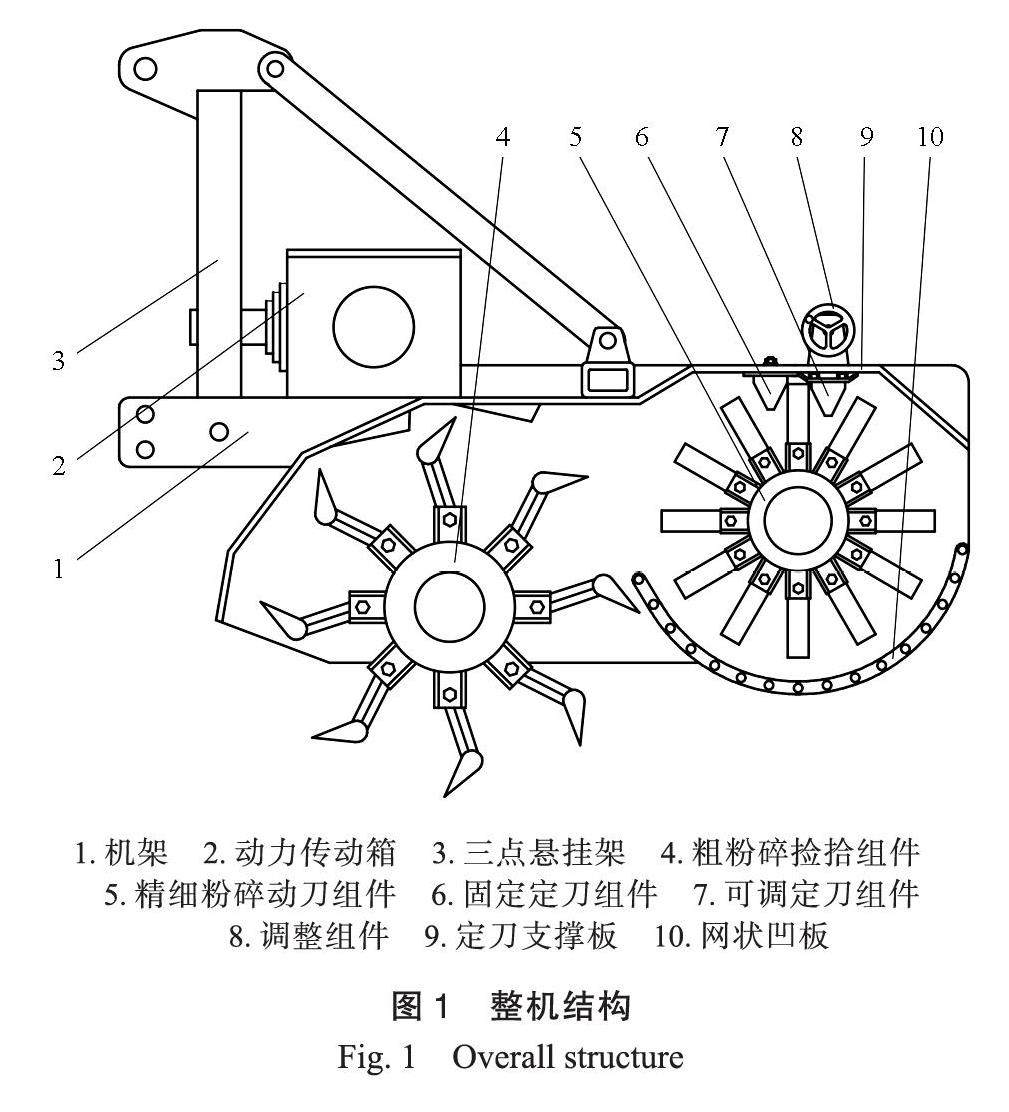 4 5 6 7 8 9 10

3

2

1

1. 机架 2. 动力传动箱 3. 三点悬挂架 4. 粗粉碎捡拾组件 5. 精细粉碎动刀组件 6. 固定定刀组件 7. 可调定刀组件 8. 调整组件 9. 定刀支撑板 10. 网状凹板

图 1 整机结构
Fig. 1 Overall structure