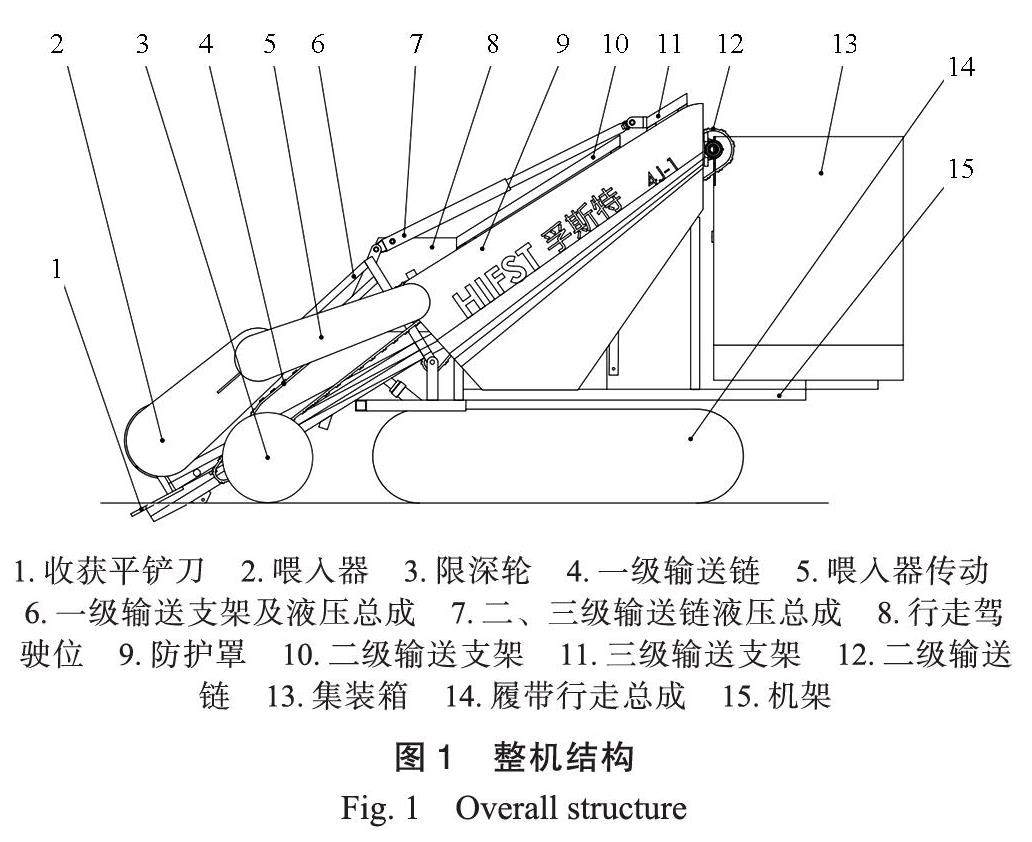 2 3 4 5 6 7 8 9 10 11 12 13 14 15 1

HIFST 孚斯特 4J-1

1. 收获平铲刀　2. 喂入器　3. 限深轮　4. 一级输送链　5. 喂入器传动　6. 一级输送支架及液压总成　7. 二、三级输送链液压总成　8. 行走驾驶位　9. 防护罩　10. 二级输送支架　11. 三级输送支架　12. 二级输送链　13. 集装箱　14. 履带行走总成　15. 机架

图 1　整机结构

Fig. 1　Overall structure