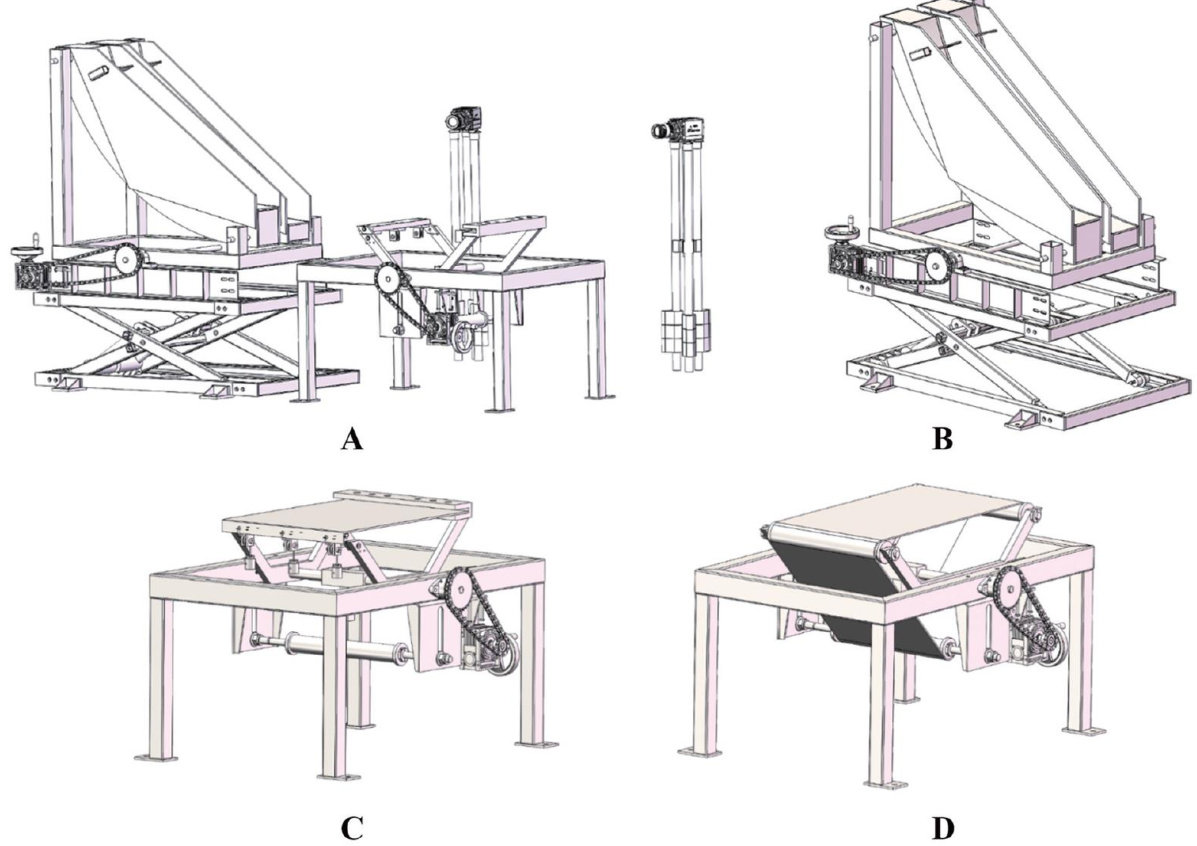 A

B

C

D