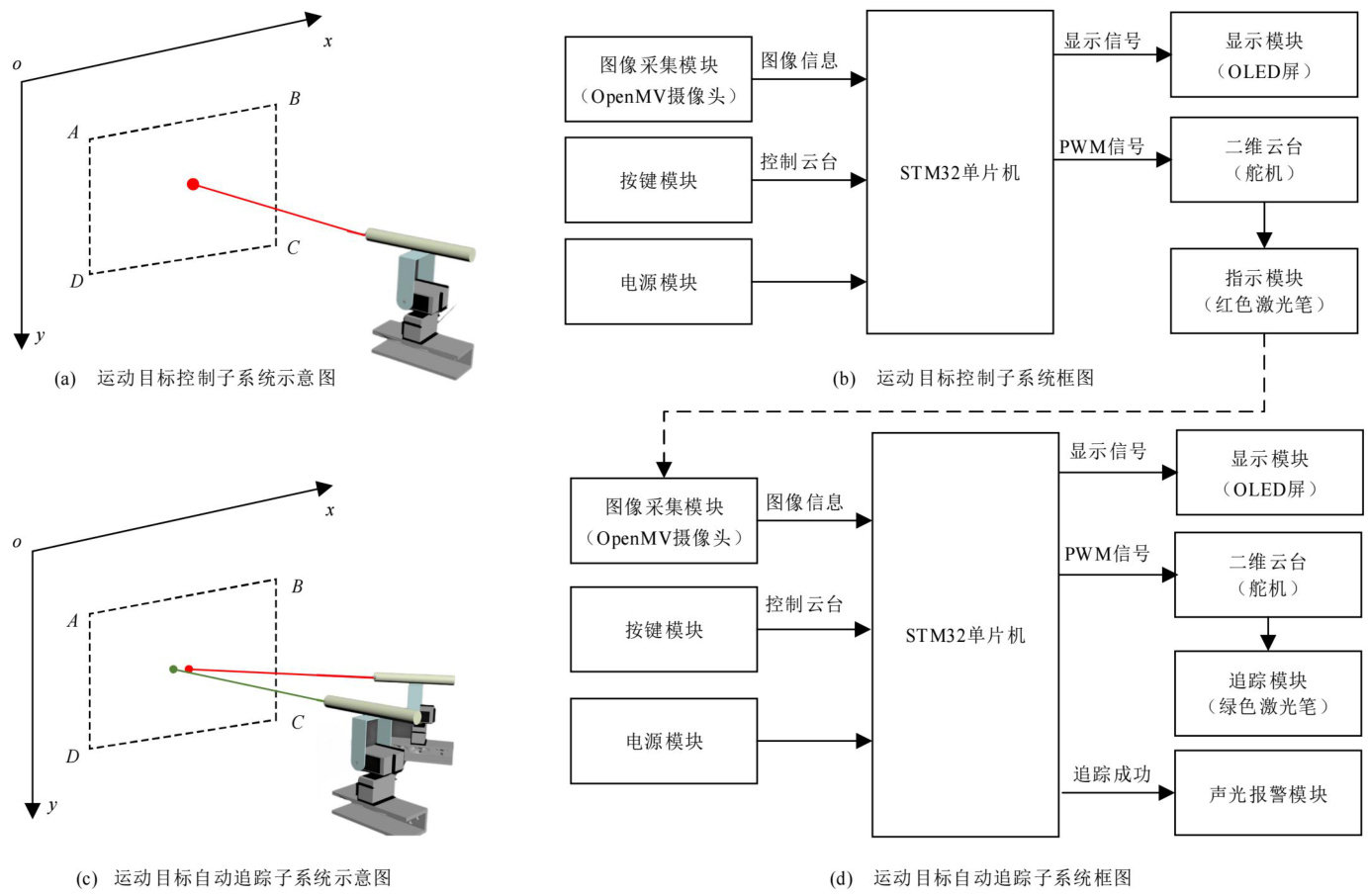 o
x
y
A
B
C
D

(a) 运动目标控制子系统示意图

图像采集模块（OpenMV摄像头）
图像信息
按键模块
控制云台
电源模块
STM32单片机
显示信号
显示模块（OLED屏）
PWM信号
二维云台（舵机）
指示模块（红色激光笔）

(b) 运动目标控制子系统框图

o
x
y
A
B
C
D

(c) 运动目标自动追踪子系统示意图

图像采集模块（OpenMV摄像头）
图像信息
按键模块
控制云台
电源模块
STM32单片机
显示信号
显示模块（OLED屏）
PWM信号
二维云台（舵机）
追踪模块（绿色激光笔）
追踪成功
声光报警模块

(d) 运动目标自动追踪子系统框图