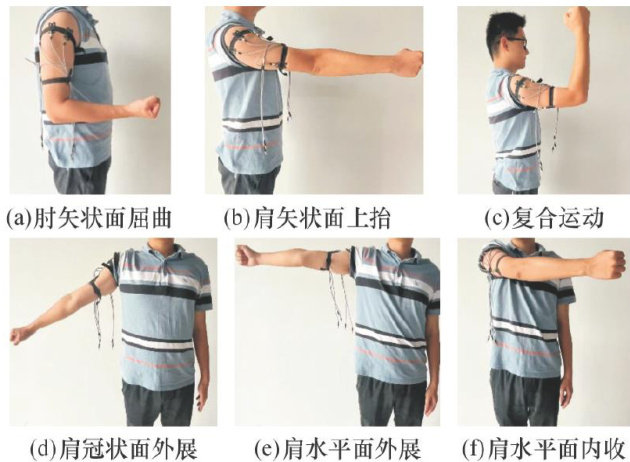 (a)肘矢状面屈曲
(b)肩矢状面上抬
(c)复合运动
(d)肩冠状面外展
(e)肩水平面外展
(f)肩水平面内收