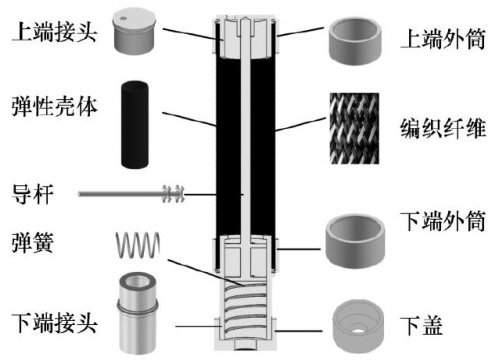 上端接头
弹性壳体
导杆
弹簧
下端接头
上端外筒
编织纤维
下端外筒
下盖