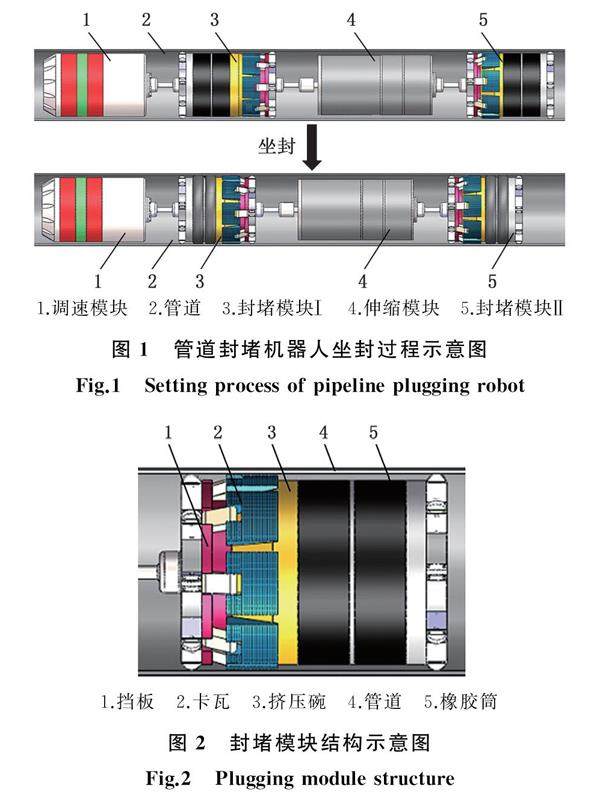 1 2 3 4 5

坐封

1 2 3 4 5

1.调速模块 2.管道 3.封堵模块Ⅰ 4.伸缩模块 5.封堵模块Ⅱ

图 1 管道封堵机器人坐封过程示意图

Fig.1 Setting process of pipeline plugging robot

1 2 3 4 5

1.挡板 2.卡瓦 3.挤压碗 4.管道 5.橡胶筒

图 2 封堵模块结构示意图

Fig.2 Plugging module structure