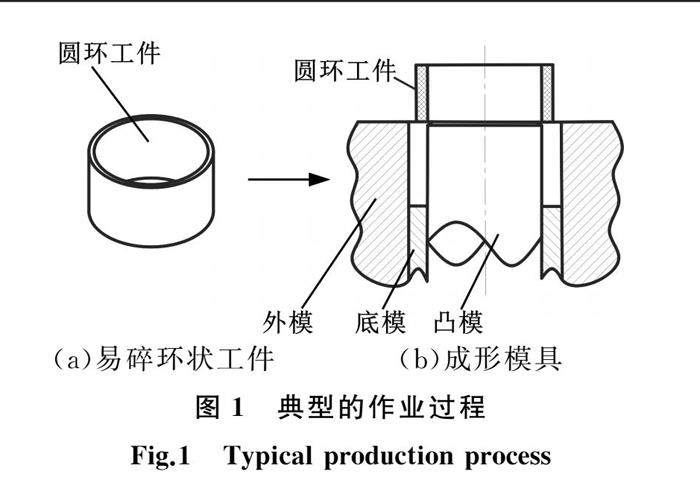 圆环工件

圆环工件

外模　底模　凸模

(a)易碎环状工件　(b)成形模具

图 1　典型的作业过程

Fig.1　Typical production process