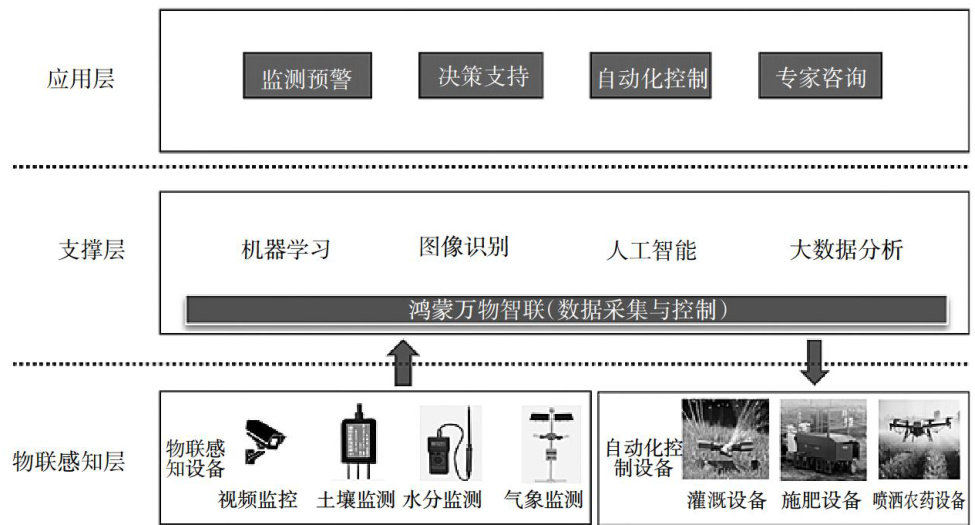 应用层

监测预警 决策支持 自动化控制 专家咨询

支撑层

机器学习 图像识别 人工智能 大数据分析

鸿蒙万物智联(数据采集与控制)

物联感知层

物联感知设备

视频监控 土壤监测 水分监测 气象监测

自动化控制设备

灌溉设备 施肥设备 喷洒农药设备