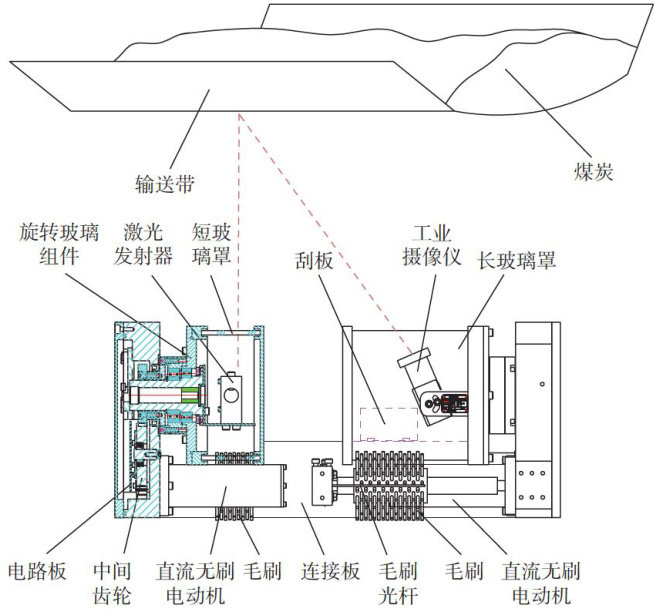 输送带

煤炭

旋转玻璃组件

激光发射器

短玻璃罩

刮板

工业摄像仪

长玻璃罩

电路板

中间齿轮

直流无刷电动机

毛刷

连接板

毛刷光杆

毛刷

直流无刷电动机