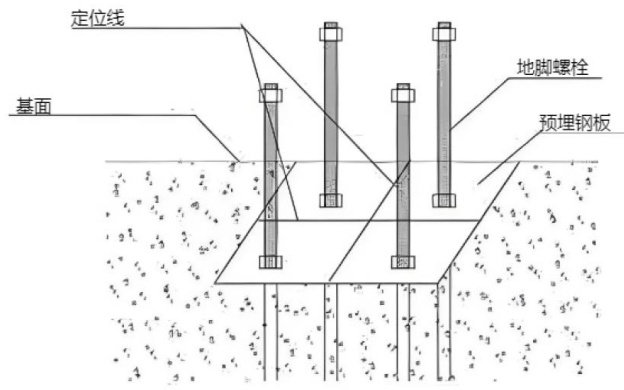 定位线

地脚螺栓

基面

预埋钢板