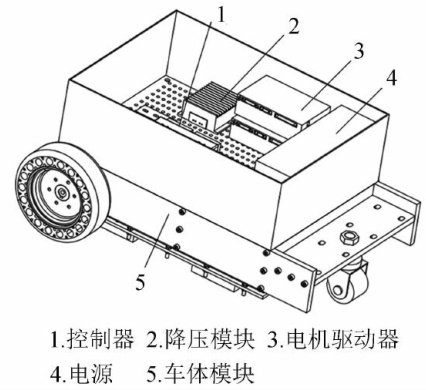 1
2
3
4
5

1.控制器 2.降压模块 3.电机驱动器
4.电源 5.车体模块