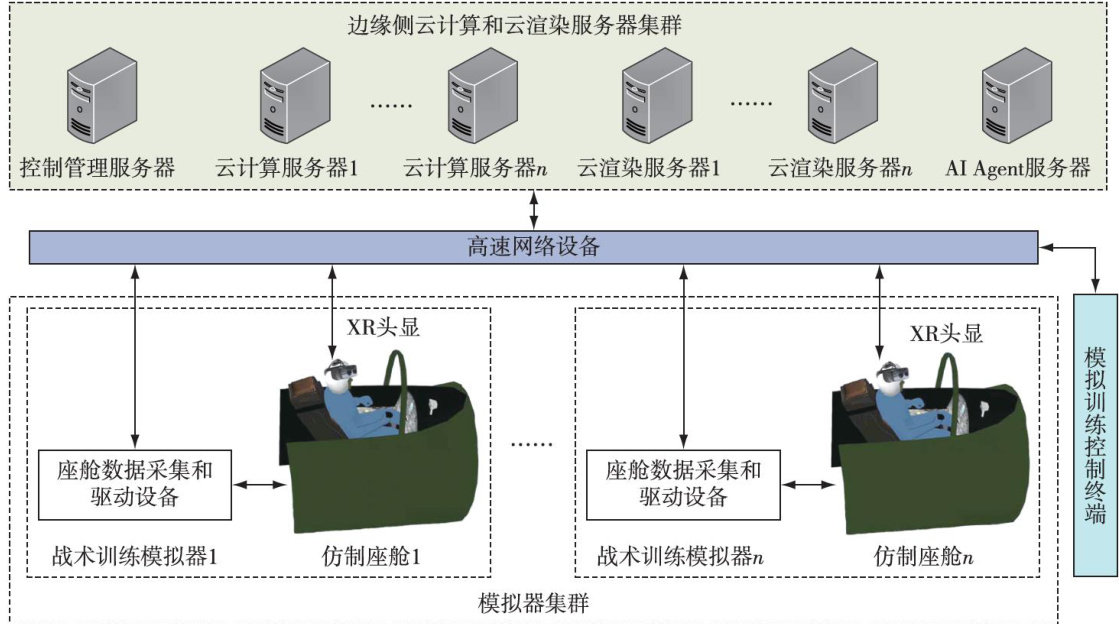 边缘侧云计算和云渲染服务器集群

控制管理服务器　云计算服务器1　......　云计算服务器$n$　云渲染服务器1　......　云渲染服务器$n$　AI Agent服务器

高速网络设备

XR头显

座舱数据采集和驱动设备

战术训练模拟器1　仿制座舱1

......

XR头显

座舱数据采集和驱动设备

战术训练模拟器$n$　仿制座舱$n$

模拟器集群

模拟训练控制终端