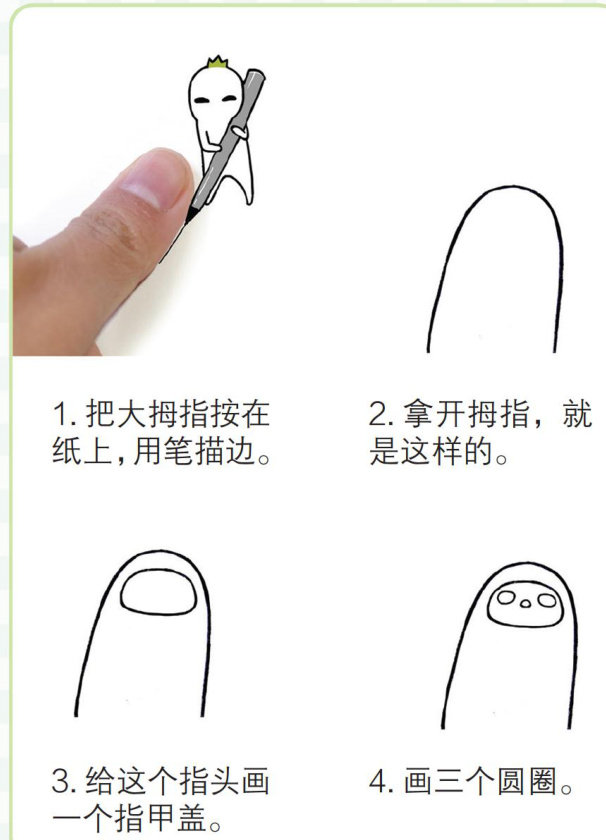 1. 把大拇指按在纸上，用笔描边。

2. 拿开拇指，就是这样的。

3. 给这个指头画一个指甲盖。

4. 画三个圆圈。