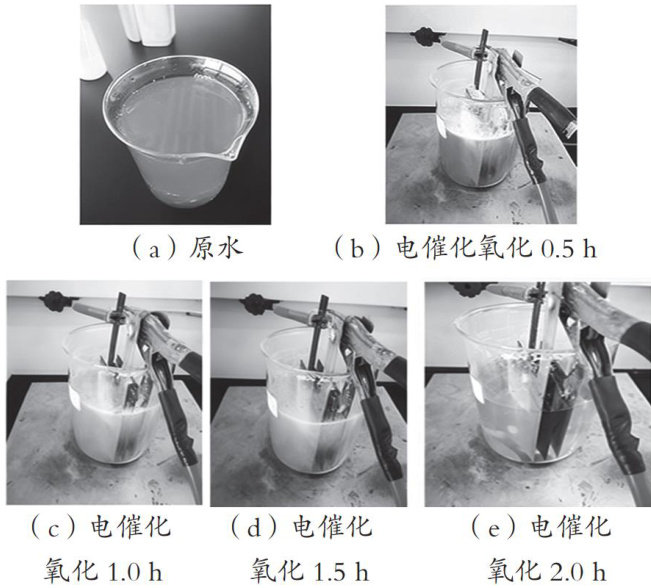 （a）原水

（b）电催化氧化 0.5 h

（c）电催化氧化 1.0 h

（d）电催化氧化 1.5 h

（e）电催化氧化 2.0 h