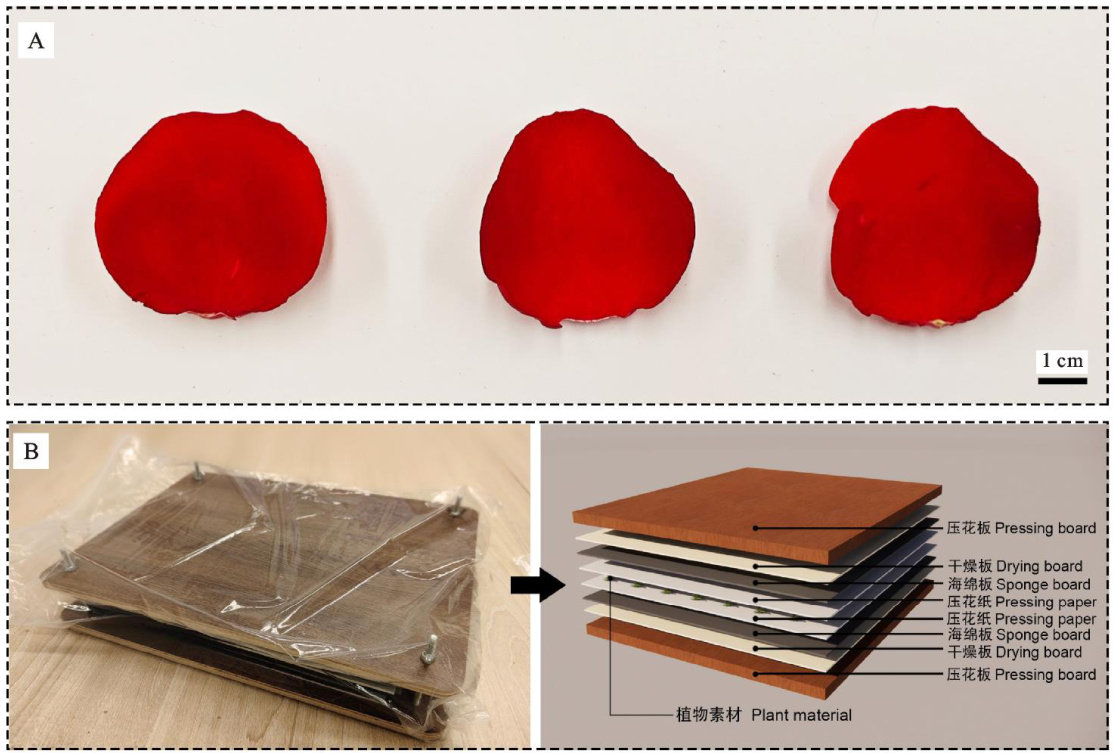 A

1 cm

B

压花板 Pressing board
干燥板 Drying board
海绵板 Sponge board
压花纸 Pressing paper
压花纸 Pressing paper
海绵板 Sponge board
干燥板 Drying board
压花板 Pressing board
植物素材 Plant material