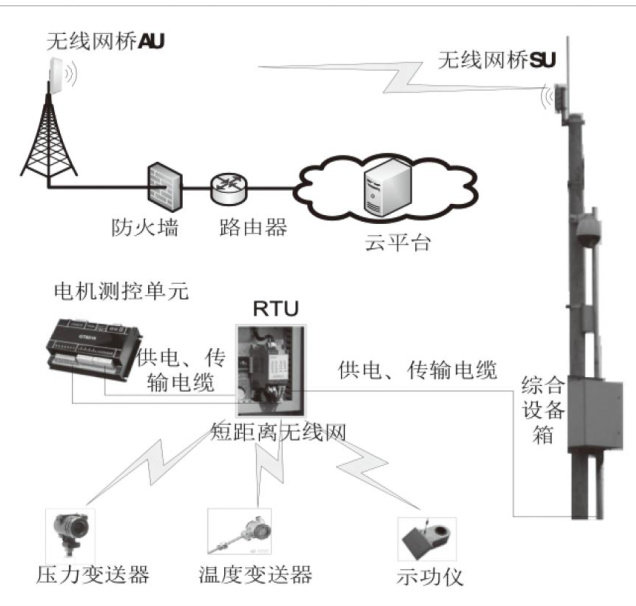 无线网桥AU

无线网桥SU

防火墙

路由器

云平台

电机测控单元

RTU

供电、传输电缆

供电、传输电缆

综合设备箱

短距离无线网

压力变送器

温度变送器

示功仪